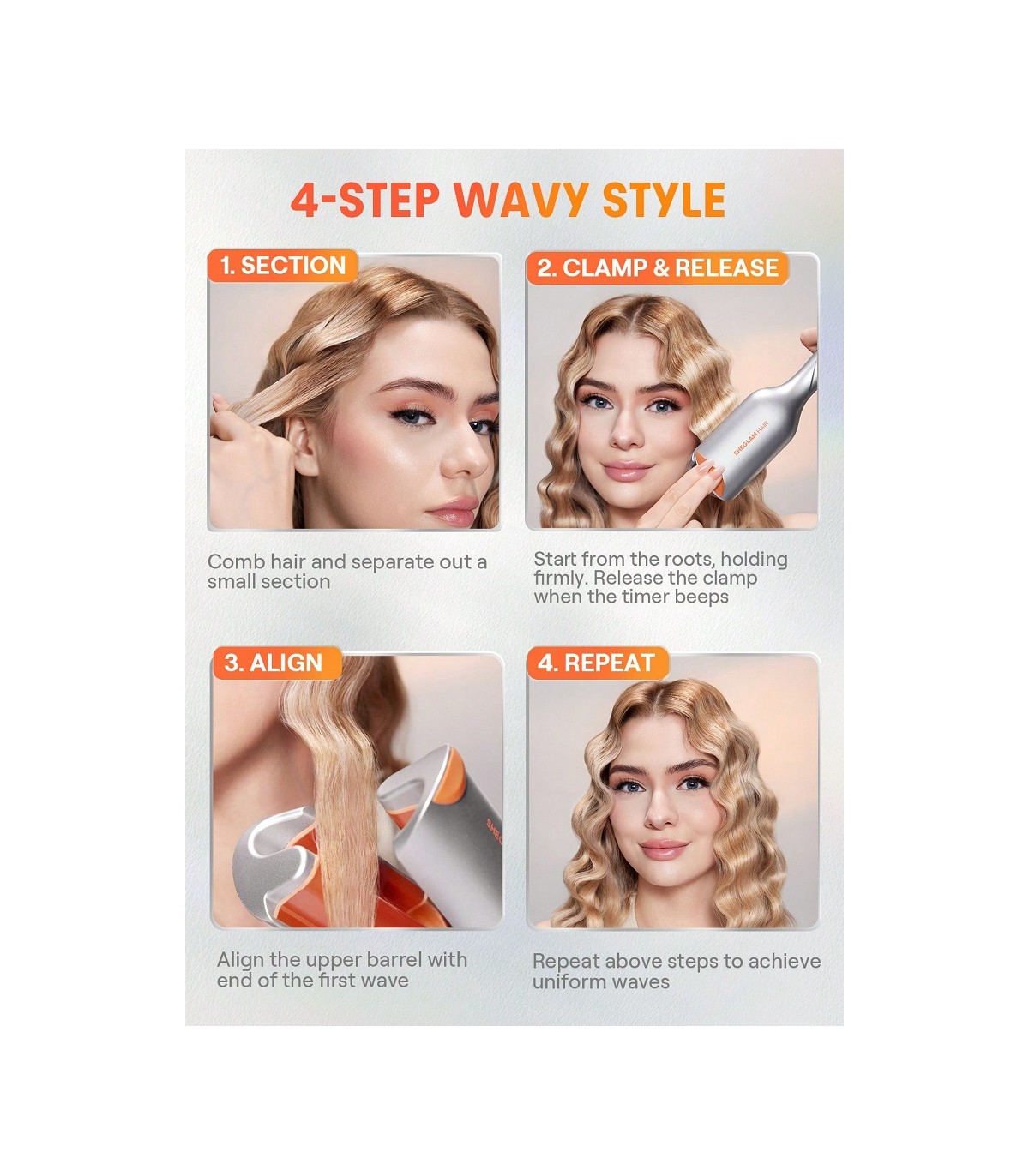 4-STEP WAVY STYLE

1. SECTION

Comb hair and separate out a small section

2. CLAMP & RELEASE

SHEGLAM HAIR

Start from the roots, holding firmly. Release the clamp when the timer beeps

3. ALIGN

SHEG

Align the upper barrel with end of the first wave

4. REPEAT

Repeat above steps to achieve uniform waves